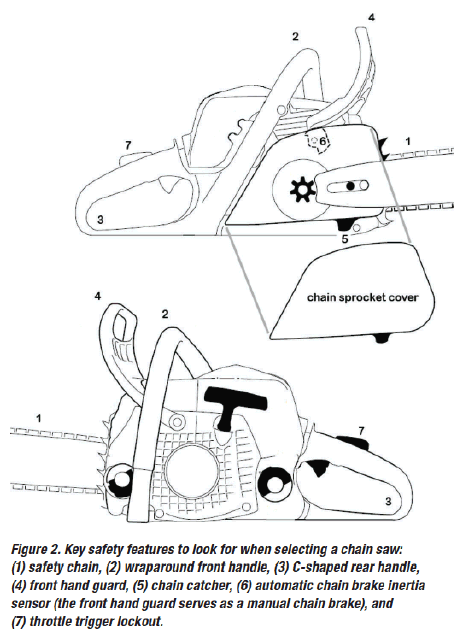 4
2
7
6
1
3
5
chain sprocket cover
4
2
1
7
3

Figure 2. Key safety features to look for when selecting a chain saw: (1) safety chain, (2) wraparound front handle, (3) C-shaped rear handle, (4) front hand guard, (5) chain catcher, (6) automatic chain brake inertia sensor (the front hand guard serves as a manual chain brake), and (7) throttle trigger lockout.